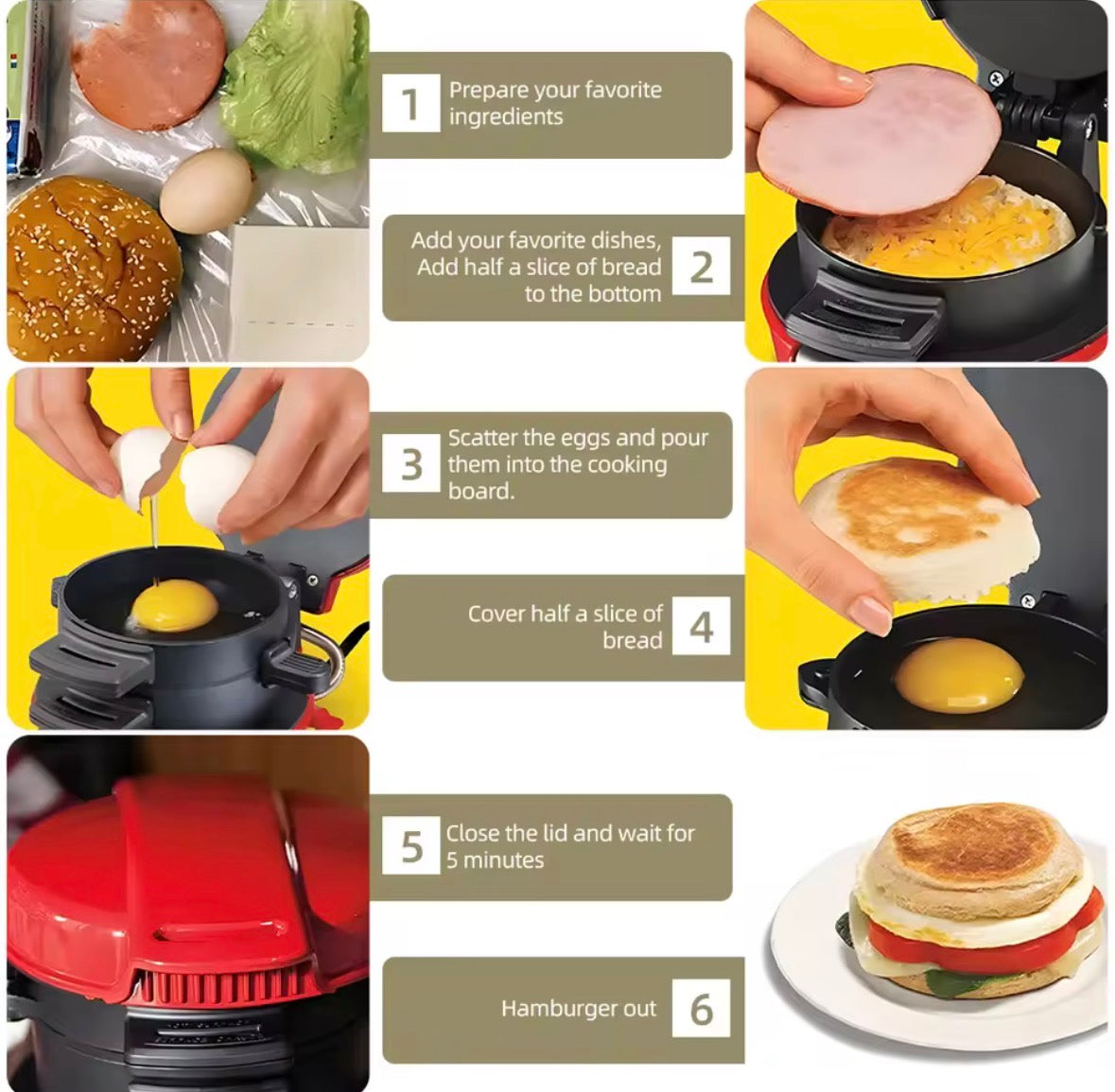 1 Prepare your favorite ingredients

Add your favorite dishes, Add half a slice of bread to the bottom 2

3 Scatter the eggs and pour them into the cooking board.

Cover half a slice of bread 4

5 Close the lid and wait for 5 minutes

Hamburger out 6