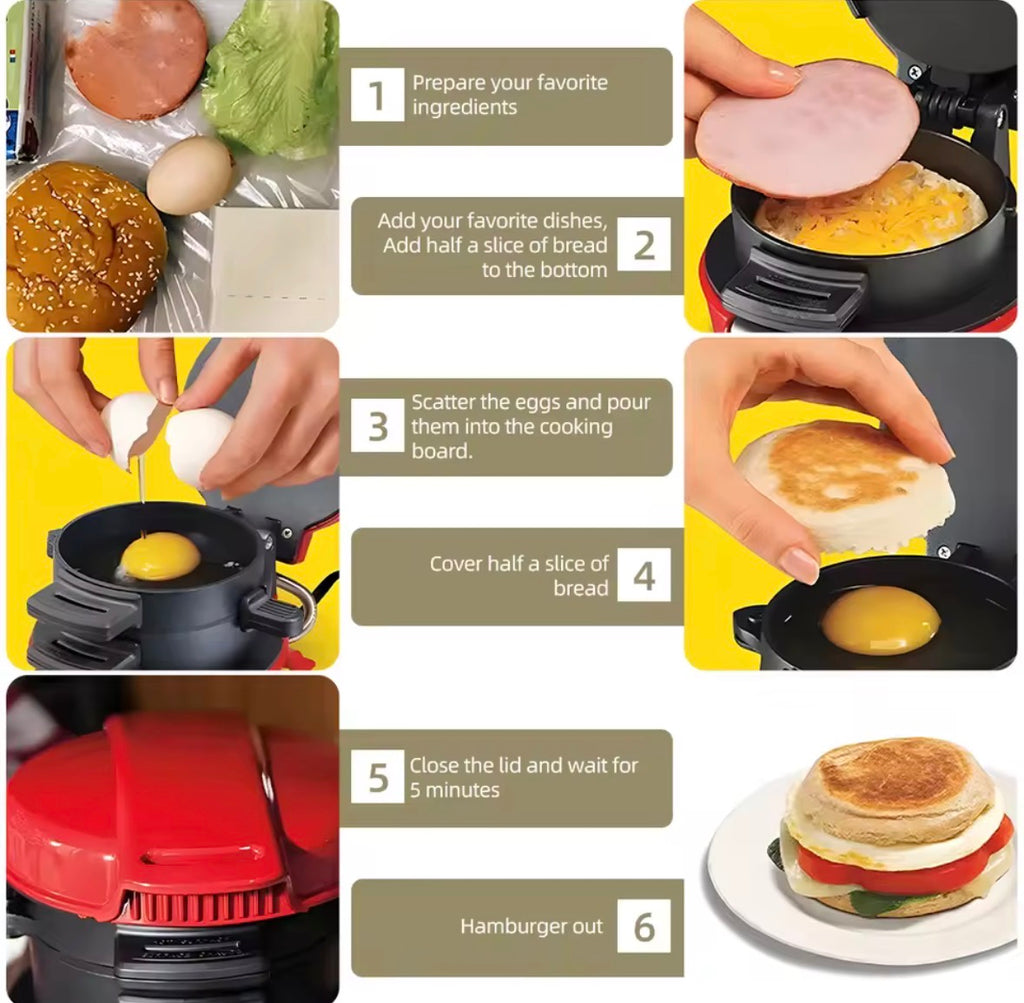 1 Prepare your favorite ingredients

Add your favorite dishes, Add half a slice of bread to the bottom 2

3 Scatter the eggs and pour them into the cooking board.

Cover half a slice of bread 4

5 Close the lid and wait for 5 minutes

Hamburger out 6